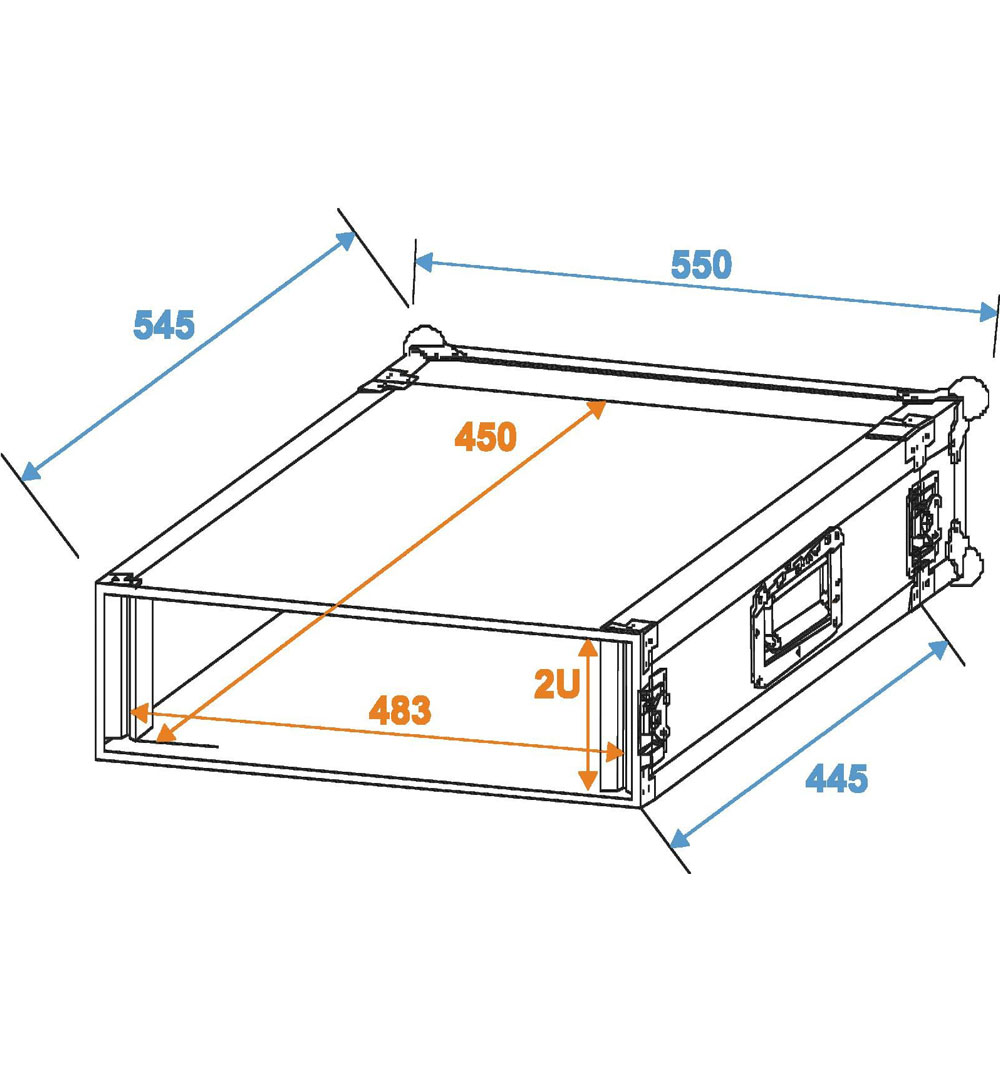 545

550

450

2U

483

445