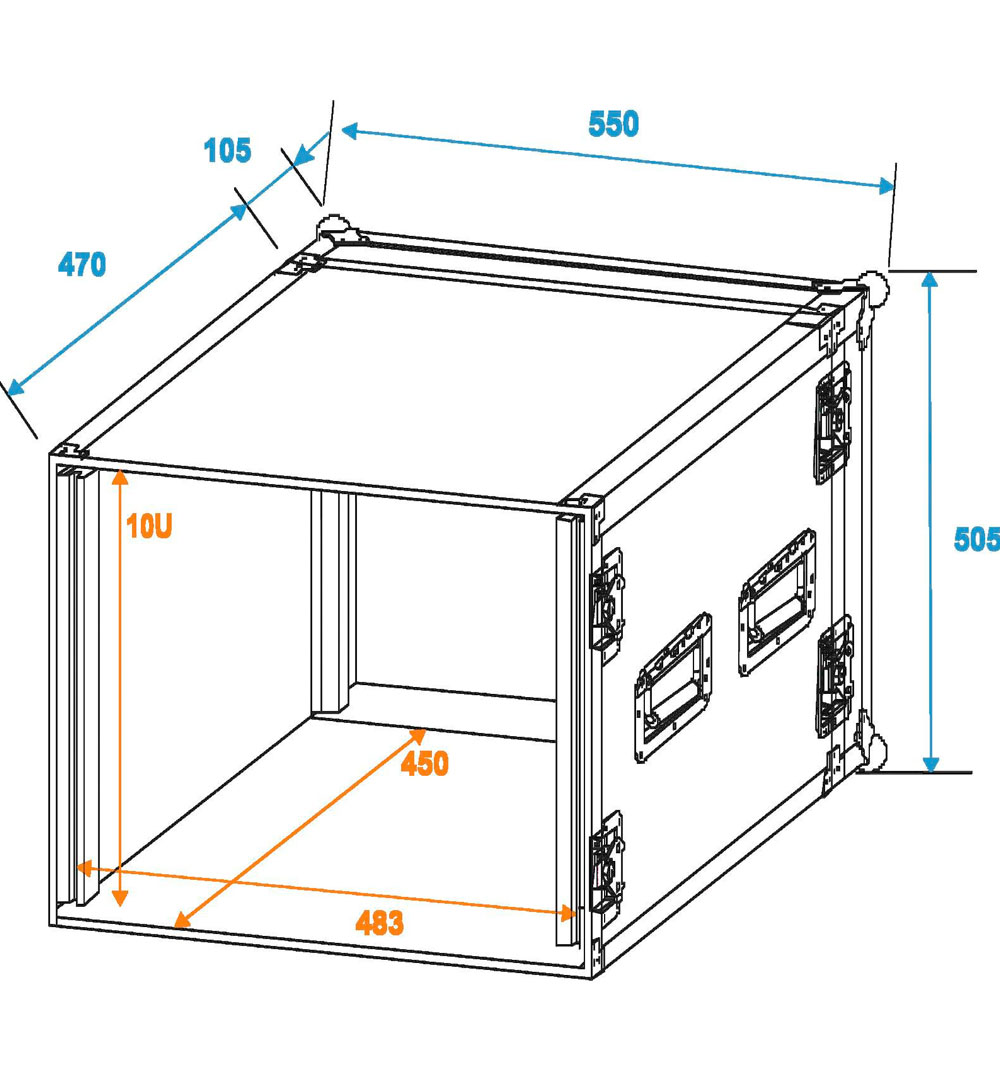 105
550
470
505
10U
450
483