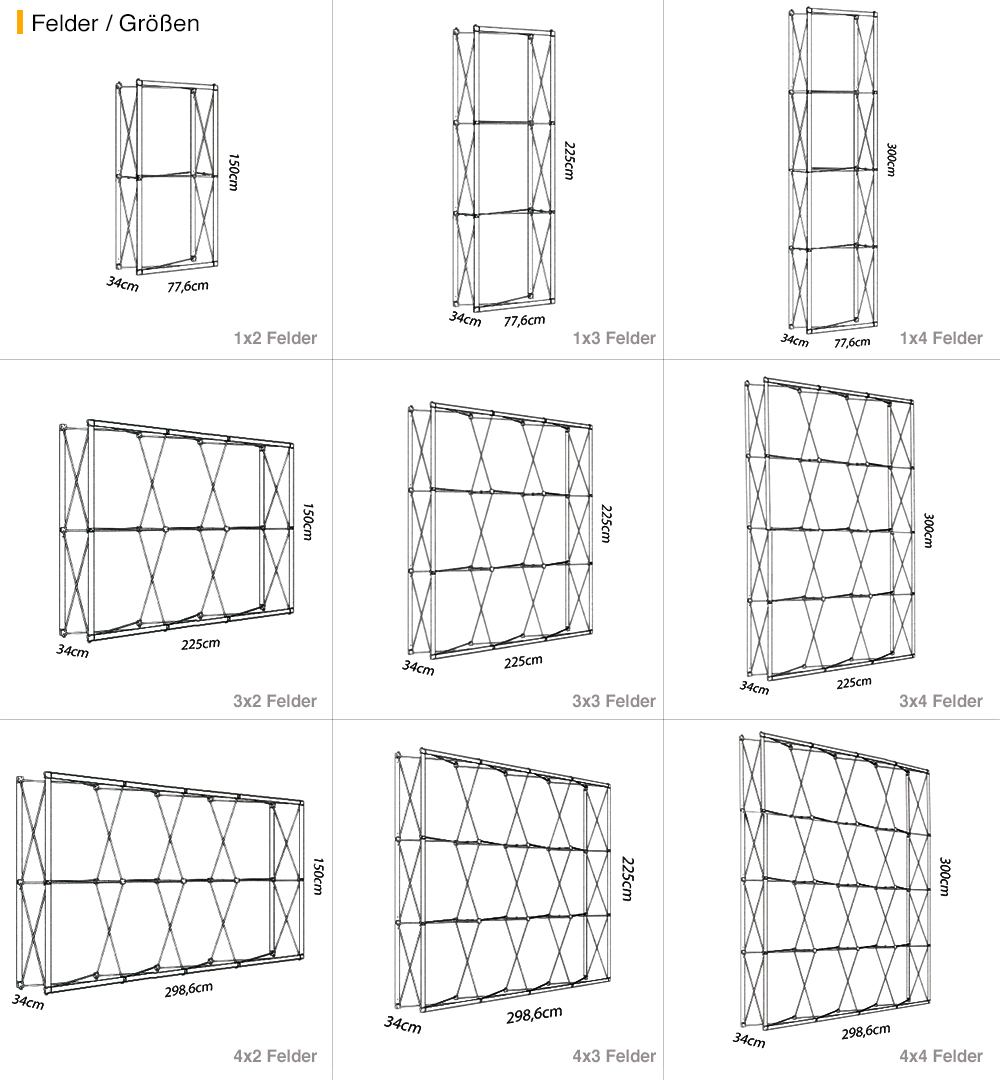 Felder / Größen

150cm
34cm
77,6cm
1x2 Felder

225cm
34cm
77,6cm
1x3 Felder

300cm
34cm
77,6cm
1x4 Felder

150cm
34cm
225cm
3x2 Felder

225cm
34cm
225cm
3x3 Felder

300cm
34cm
225cm
3x4 Felder

150cm
34cm
298,6cm
4x2 Felder

225cm
34cm
298,6cm
4x3 Felder

300cm
34cm
298,6cm
4x4 Felder